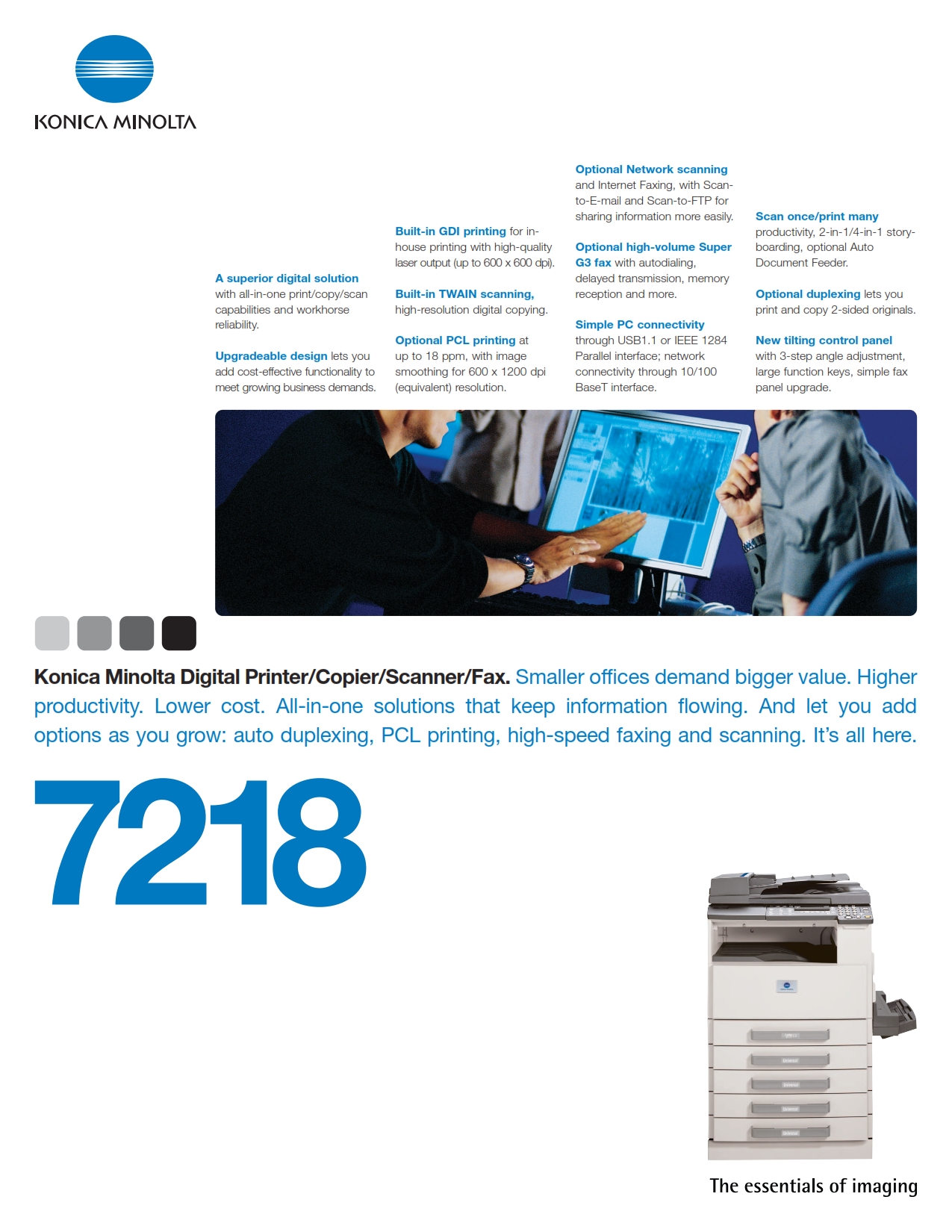 KONICA MINOLTA

A superior digital solution with all-in-one print/copy/scan capabilities and workhorse reliability.

Upgradeable design lets you add cost-effective functionality to meet growing business demands.

Built-in GDI printing for in-house printing with high-quality laser output (up to 600 x 600 dpi).

Built-in TWAIN scanning, high-resolution digital copying.

Optional PCL printing at up to 18 ppm, with image smoothing for 600 x 1200 dpi (equivalent) resolution.

Optional Network scanning and Internet Faxing, with Scan-to-E-mail and Scan-to-FTP for sharing information more easily.

Optional high-volume Super G3 fax with autodialing, delayed transmission, memory reception and more.

Simple PC connectivity through USB1.1 or IEEE 1284 Parallel interface; network connectivity through 10/100 BaseT interface.

Scan once/print many productivity, 2-in-1/4-in-1 storyboarding, optional Auto Document Feeder.

Optional duplexing lets you print and copy 2-sided originals.

New tilting control panel with 3-step angle adjustment, large function keys, simple fax panel upgrade.

Konica Minolta Digital Printer/Copier/Scanner/Fax. Smaller offices demand bigger value. Higher productivity. Lower cost. All-in-one solutions that keep information flowing. And let you add options as you grow: auto duplexing, PCL printing, high-speed faxing and scanning. It's all here.

7218

The essentials of imaging